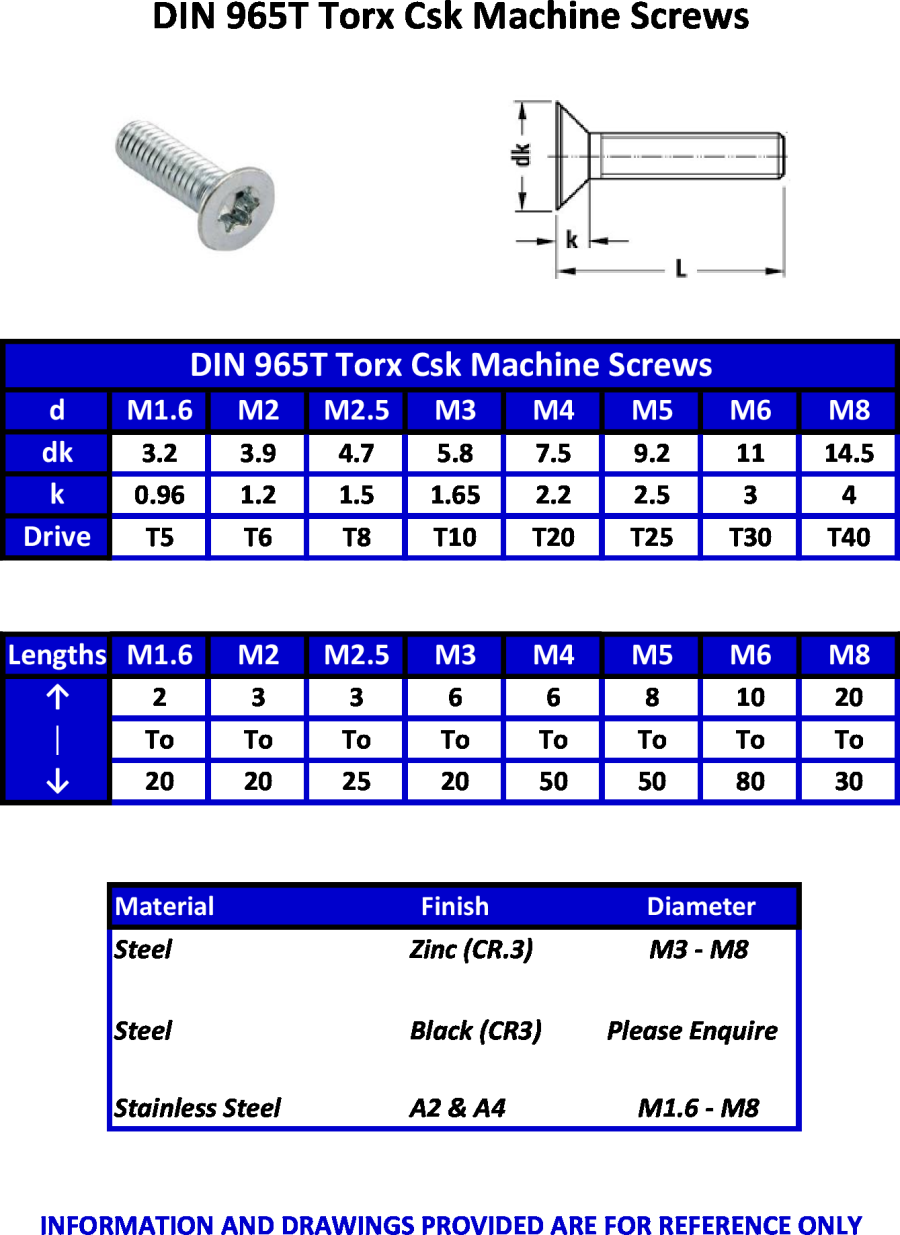 DIN 965T Torx Csk Machine Screws

dk

k

L

DIN 965T Torx Csk Machine Screws

| d | M1.6 | M2 | M2.5 | M3 | M4 | M5 | M6 | M8 |
|---|---|---|---|---|---|---|---|---|
| dk | 3.2 | 3.9 | 4.7 | 5.8 | 7.5 | 9.2 | 11 | 14.5 |
| k | 0.96 | 1.2 | 1.5 | 1.65 | 2.2 | 2.5 | 3 | 4 |
| Drive | T5 | T6 | T8 | T10 | T20 | T25 | T30 | T40 |

| Lengths | M1.6 | M2 | M2.5 | M3 | M4 | M5 | M6 | M8 |
|---|---|---|---|---|---|---|---|---|
| ↑ | 2 | 3 | 3 | 6 | 6 | 8 | 10 | 20 |
| \| | To | To | To | To | To | To | To | To |
| ↓ | 20 | 20 | 25 | 20 | 50 | 50 | 80 | 30 |

| Material | Finish | Diameter |
|---|---|---|
| Steel | Zinc (CR.3) | M3 - M8 |
| Steel | Black (CR3) | Please Enquire |
| Stainless Steel | A2 & A4 | M1.6 - M8 |

INFORMATION AND DRAWINGS PROVIDED ARE FOR REFERENCE ONLY